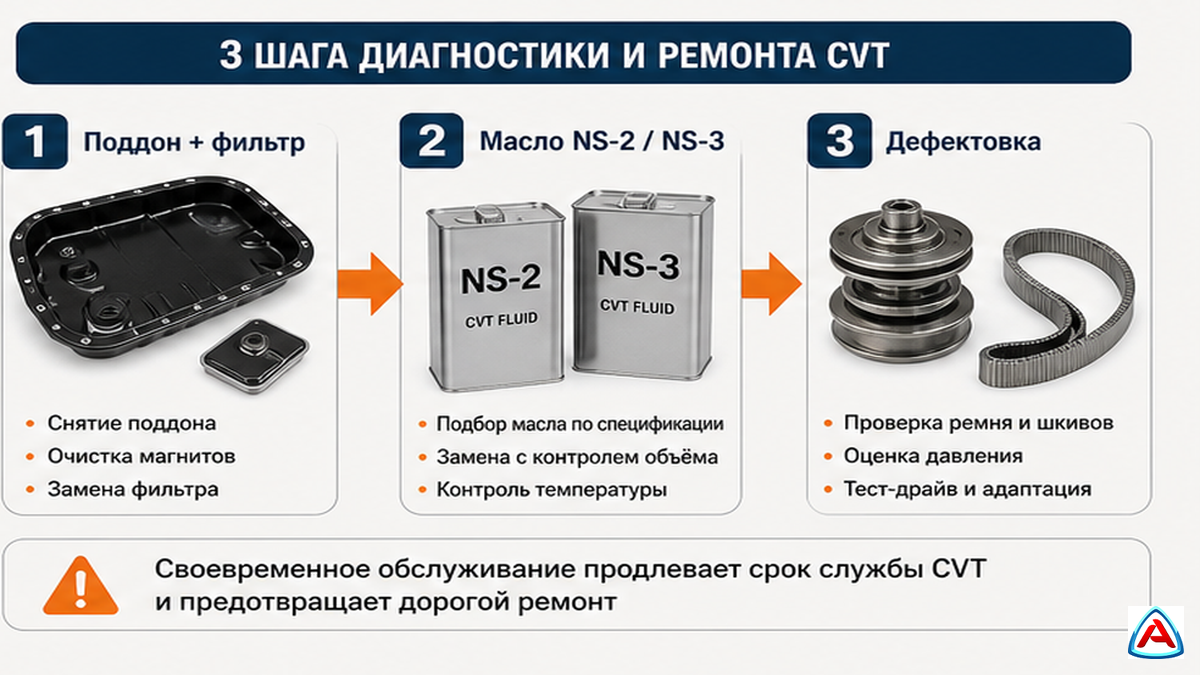 3 ШАГА ДИАГНОСТИКИ И РЕМОНТА CVT

1 Поддон + фильтр

- Снятие поддона
- Очистка магнитов
- Замена фильтра

2 Масло NS-2 / NS-3

NS-2
CVT FLUID

NS-3
CVT FLUID

- Подбор масла по спецификации
- Замена с контролем объёма
- Контроль температуры

3 Дефектовка

- Проверка ремня и шкивов
- Оценка давления
- Тест-драйв и адаптация

Своевременное обслуживание продлевает срок службы CVT и предотвращает дорогой ремонт